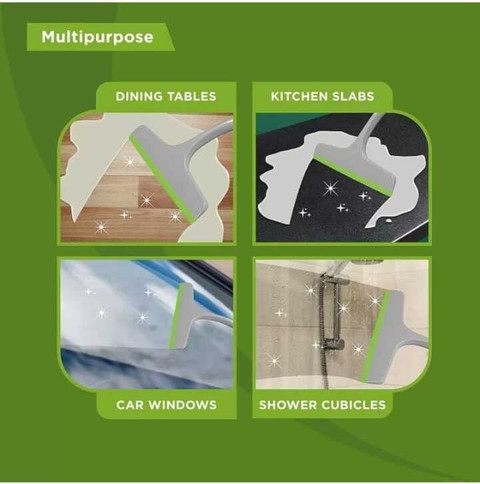 Multipurpose

DINING TABLES

KITCHEN SLABS

CAR WINDOWS

SHOWER CUBICLES