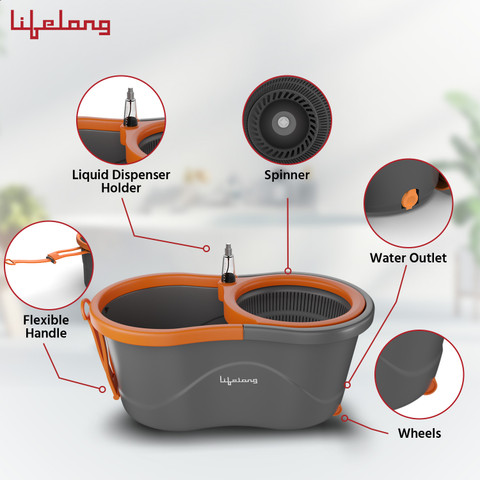 Lifelong

Liquid Dispenser Holder

Spinner

Water Outlet

Flexible Handle

Lifelong

Wheels