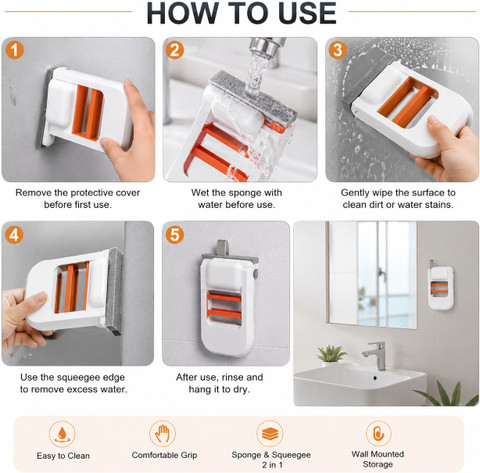 HOW TO USE

1

Remove the protective cover before first use.

2

Wet the sponge with water before use.

3

Gently wipe the surface to clean dirt or water stains.

4

Use the squeegee edge to remove excess water.

5

After use, rinse and hang it to dry.

Easy to Clean

Comfortable Grip

Sponge & Squeegee
2 in 1

Wall Mounted
Storage