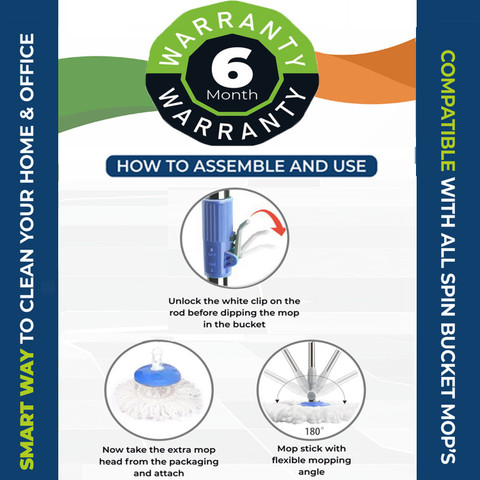 SMART WAY TO CLEAN YOUR HOME & OFFICE

WARRANTY
6
Month
WARRANTY

HOW TO ASSEMBLE AND USE

Unlock the white clip on the rod before dipping the mop in the bucket

Now take the extra mop head from the packaging and attach

180°

Mop stick with flexible mopping angle

COMPATIBLE WITH ALL SPIN BUCKET MOP'S