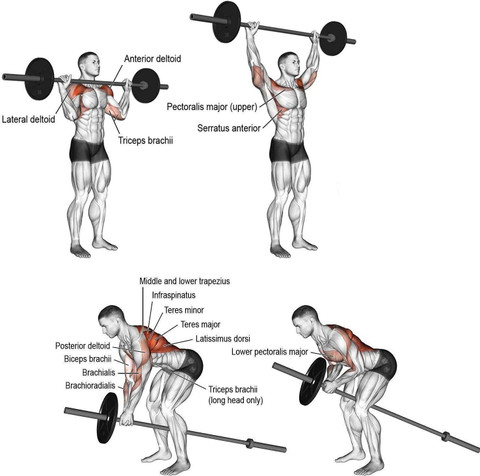 Anterior deltoid
Lateral deltoid
Triceps brachii

Pectoralis major (upper)
Serratus anterior

Middle and lower trapezius
Infraspinatus
Teres minor
Teres major
Latissimus dorsi
Posterior deltoid
Biceps brachii
Brachialis
Brachioradialis
Triceps brachii (long head only)

Lower pectoralis major