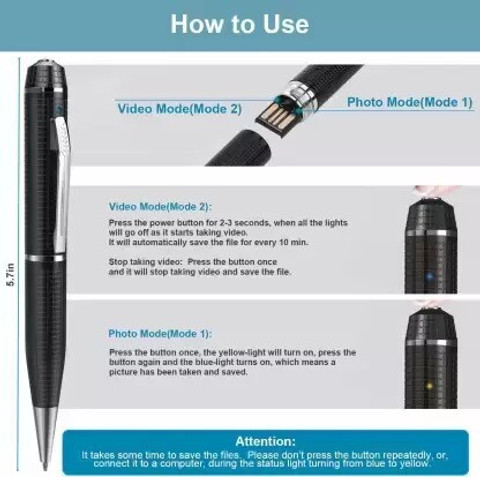 How to Use

5.7in

Video Mode(Mode 2)

Photo Mode(Mode 1)

Video Mode(Mode 2):

Press the power button for 2-3 seconds, when all the lights will go off as it starts taking video.
It will automatically save the file for every 10 min.

Stop taking video: Press the button once and it will stop taking video and save the file.

Photo Mode(Mode 1):

Press the button once, the yellow-light will turn on, press the button again and the blue-light turns on, which means a picture has been taken and saved.

Attention:
It takes some time to save the files. Please don't press the button repeatedly, or, connect it to a computer, during the status light turning from blue to yellow.