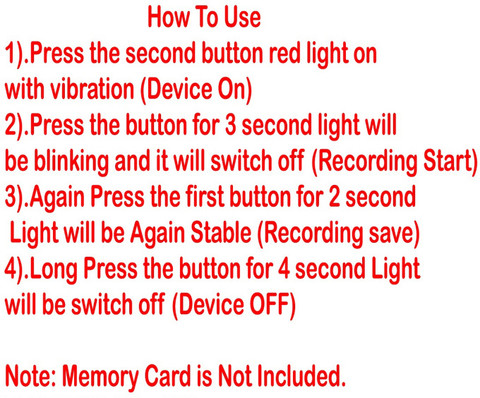 How To Use

1).Press the second button red light on with vibration (Device On)

2).Press the button for 3 second light will be blinking and it will switch off (Recording Start)

3).Again Press the first button for 2 second Light will be Again Stable (Recording save)

4).Long Press the button for 4 second Light will be switch off (Device OFF)

Note: Memory Card is Not Included.