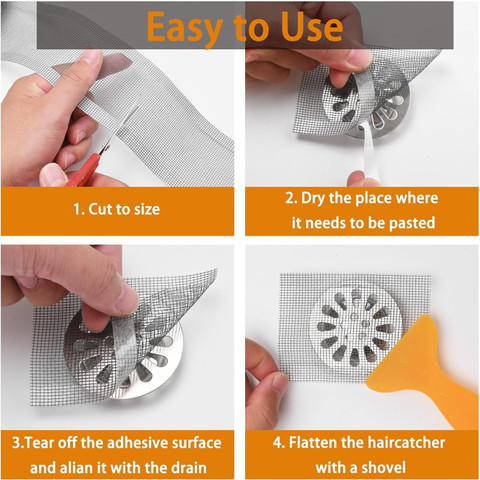 Easy to Use

1. Cut to size

2. Dry the place where it needs to be pasted

3.Tear off the adhesive surface and alian it with the drain

4. Flatten the haircatcher with a shovel