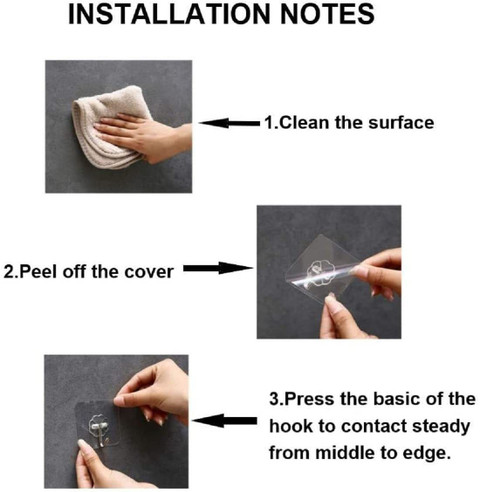 INSTALLATION NOTES

1.Clean the surface

2.Peel off the cover

3.Press the basic of the hook to contact steady from middle to edge.