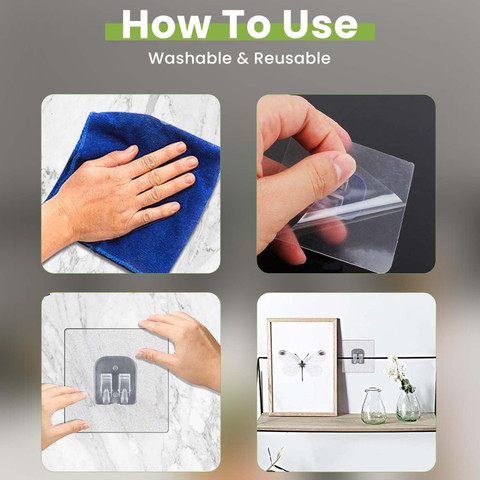 How To Use

Washable & Reusable