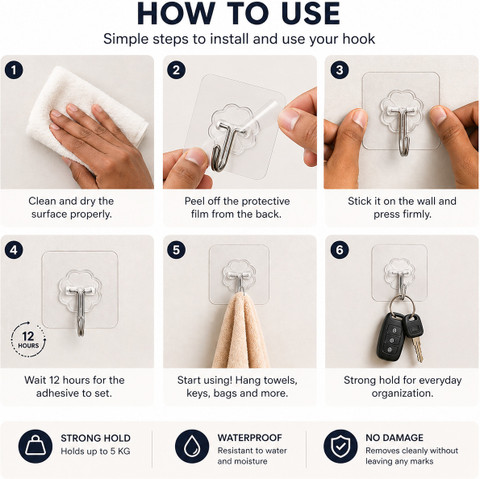 HOW TO USE

Simple steps to install and use your hook

1

Clean and dry the surface properly.

2

Peel off the protective film from the back.

3

Stick it on the wall and press firmly.

4

12 HOURS

Wait 12 hours for the adhesive to set.

5

Start using! Hang towels, keys, bags and more.

6

Strong hold for everyday organization.

STRONG HOLD
Holds up to 5 KG

WATERPROOF
Resistant to water and moisture

NO DAMAGE
Removes cleanly without leaving any marks