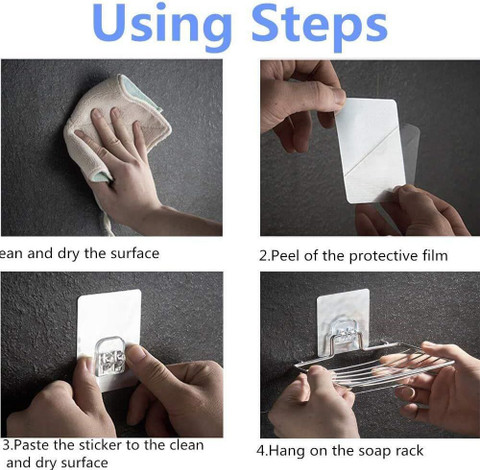 Using Steps

ean and dry the surface

2.Peel of the protective film

3.Paste the sticker to the clean and dry surface

4.Hang on the soap rack