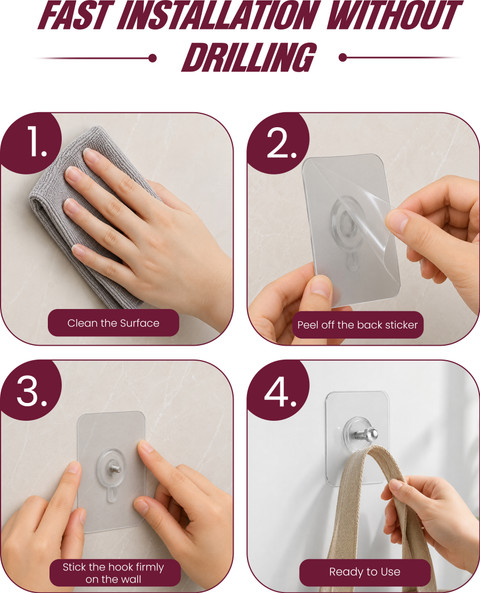 FAST INSTALLATION WITHOUT DRILLING

1.

Clean the Surface

2.

Peel off the back sticker

3.

Stick the hook firmly on the wall

4.

Ready to Use