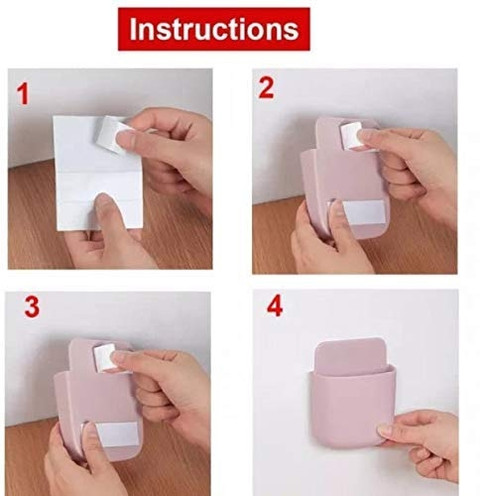 Instructions

1

2

3

4