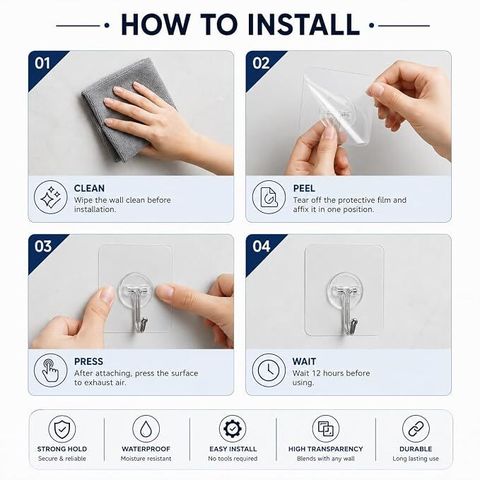 HOW TO INSTALL

01

CLEAN
Wipe the wall clean before installation.

02

PEEL
Tear off the protective film and affix it in one position.

03

PRESS
After attaching, press the surface to exhaust air.

04

WAIT
Wait 12 hours before using.

STRONG HOLD
Secure & reliable

WATERPROOF
Moisture resistant

EASY INSTALL
No tools required

HIGH TRANSPARENCY
Blends with any wall

DURABLE
Long lasting use