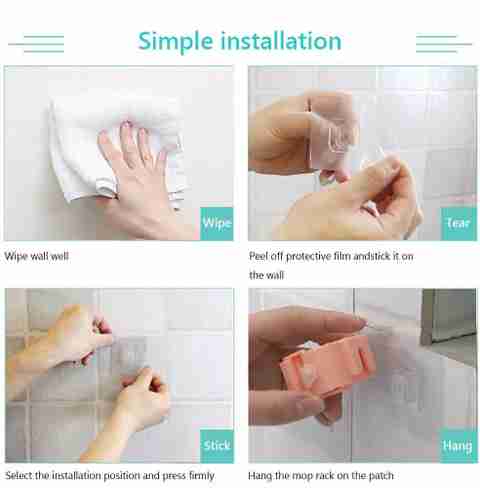 Simple installation

Wipe

Wipe wall well

Tear

Peel off protective film andstick it on the wall

Stick

Select the installation position and press firmly

Hang

Hang the mop rack on the patch