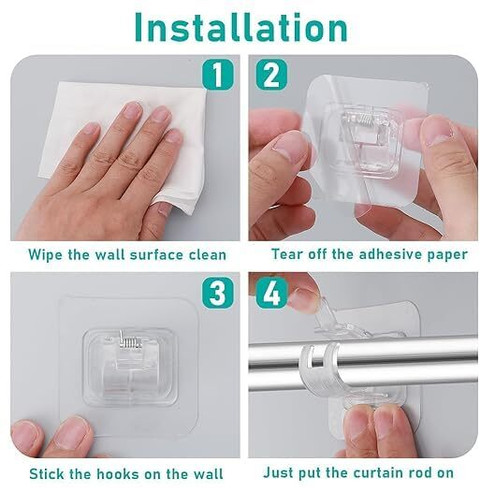 Installation

1

Wipe the wall surface clean

2

Tear off the adhesive paper

3

Stick the hooks on the wall

4

Just put the curtain rod on