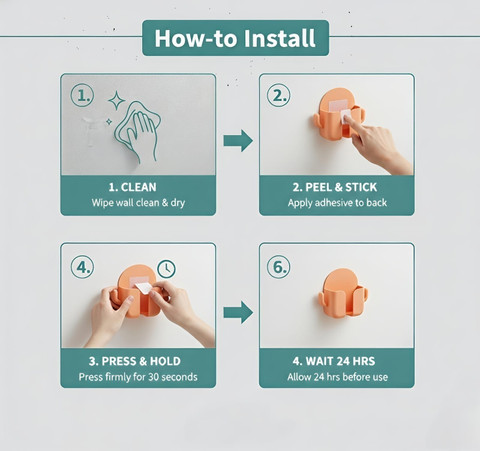 How-to Install

1.

1. CLEAN
Wipe wall clean & dry

2.

2. PEEL & STICK
Apply adhesive to back

4.

3. PRESS & HOLD
Press firmly for 30 seconds

6.

4. WAIT 24 HRS
Allow 24 hrs before use