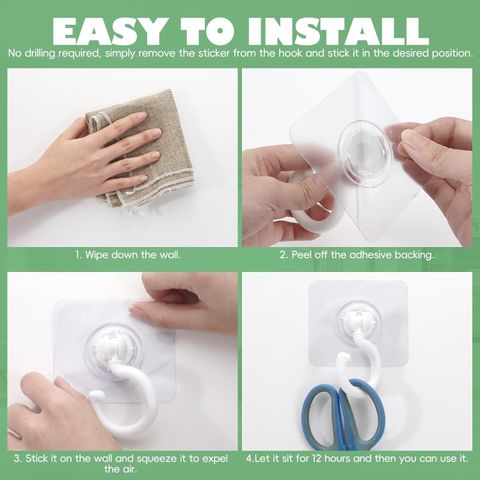 EASY TO INSTALL

No drilling required, simply remove the sticker from the hook and stick it in the desired position.

1. Wipe down the wall.

2. Peel off the adhesive backing.

3. Stick it on the wall and squeeze it to expel the air.

4.Let it sit for 12 hours and then you can use it.