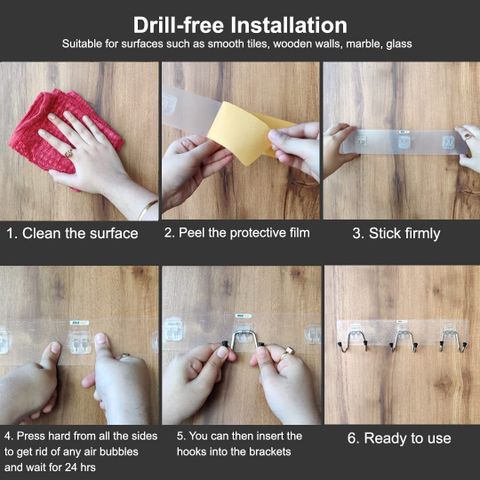 Drill-free Installation
Suitable for surfaces such as smooth tiles, wooden walls, marble, glass

1. Clean the surface

2. Peel the protective film

3. Stick firmly

4. Press hard from all the sides to get rid of any air bubbles and wait for 24 hrs

5. You can then insert the hooks into the brackets

6. Ready to use