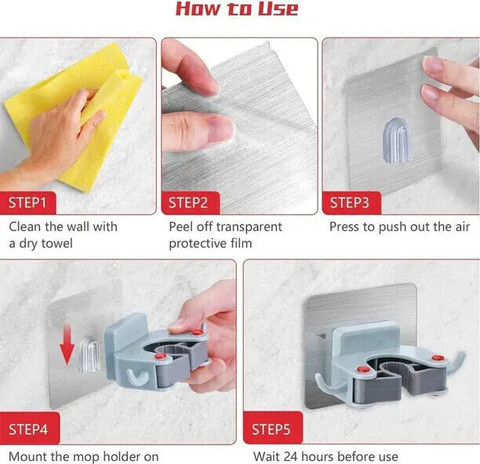 How to Use

STEP1

Clean the wall with a dry towel

STEP2

Peel off transparent protective film

STEP3

Press to push out the air

STEP4

Mount the mop holder on

STEP5

Wait 24 hours before use