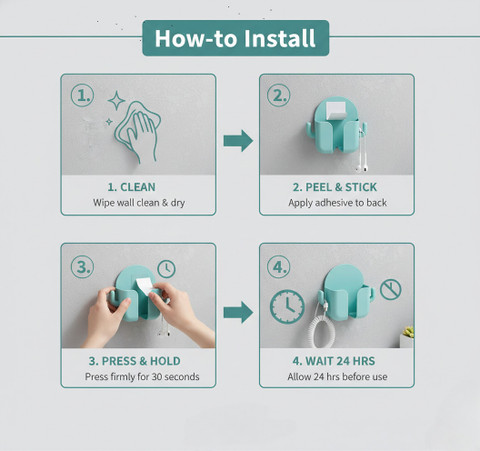 How-to Install

1.

1. CLEAN
Wipe wall clean & dry

2.

2. PEEL & STICK
Apply adhesive to back

3.

3. PRESS & HOLD
Press firmly for 30 seconds

4.

4. WAIT 24 HRS
Allow 24 hrs before use