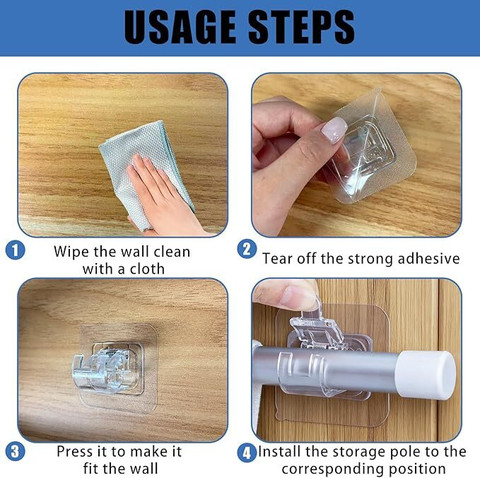 USAGE STEPS

1 Wipe the wall clean with a cloth

2 Tear off the strong adhesive

3 Press it to make it fit the wall

4 Install the storage pole to the corresponding position