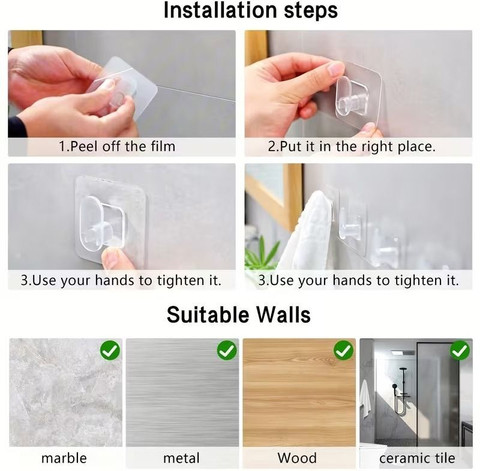 Installation steps

1.Peel off the film

2.Put it in the right place.

3.Use your hands to tighten it.

3.Use your hands to tighten it.

Suitable Walls

marble

metal

Wood

ceramic tile