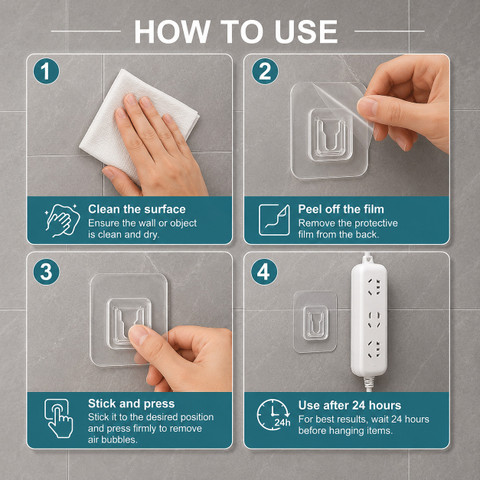 HOW TO USE

1

Clean the surface
Ensure the wall or object is clean and dry.

2

Peel off the film
Remove the protective film from the back.

3

Stick and press
Stick it to the desired position and press firmly to remove air bubbles.

4

24h

Use after 24 hours
For best results, wait 24 hours before hanging items.