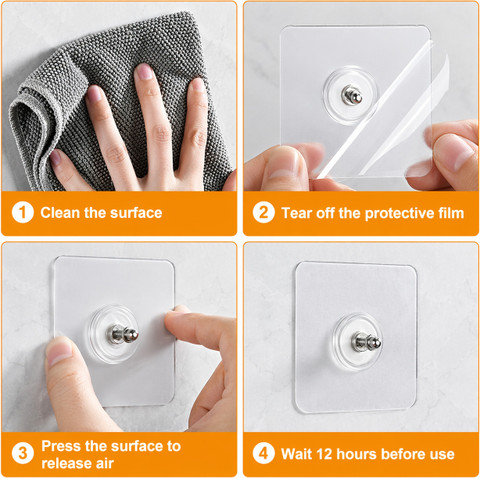 1 Clean the surface

2 Tear off the protective film

3 Press the surface to release air

4 Wait 12 hours before use