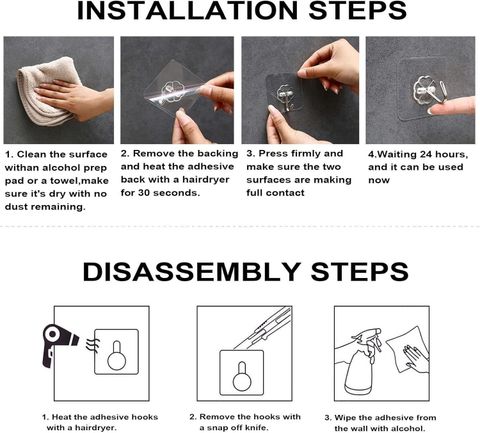 INSTALLATION STEPS

1. Clean the surface withan alcohol prep pad or a towel,make sure it's dry with no dust remaining.

2. Remove the backing and heat the adhesive back with a hairdryer for 30 seconds.

3. Press firmly and make sure the two surfaces are making full contact

4.Waiting 24 hours, and it can be used now

DISASSEMBLY STEPS

1. Heat the adhesive hooks with a hairdryer.

2. Remove the hooks with a snap off knife.

3. Wipe the adhesive from the wall with alcohol.