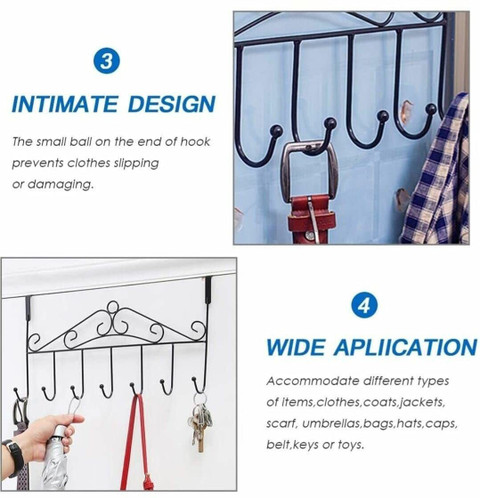 3

INTIMATE DESIGN

The small ball on the end of hook prevents clothes slipping or damaging.

4

WIDE APLIICATION

Accommodate different types of items,clothes,coats,jackets, scarf, umbrellas,bags,hats,caps, belt,keys or toys.