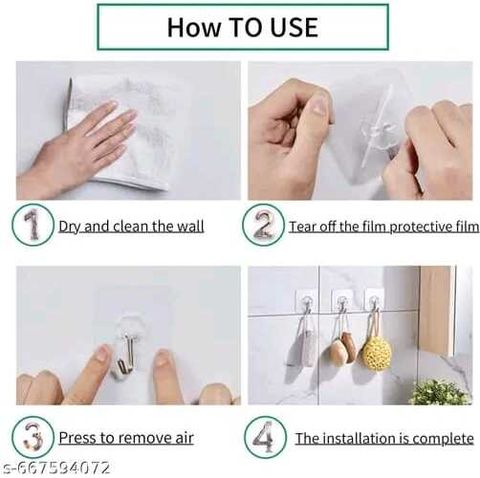 How TO USE

1 Dry and clean the wall

2 Tear off the film protective film

3 Press to remove air

4 The installation is complete

s-667594072