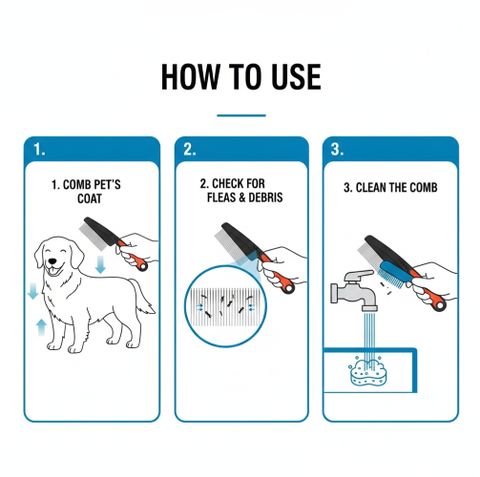 HOW TO USE

1.

1. COMB PET'S COAT

2.

2. CHECK FOR FLEAS & DEBRIS

3.

3. CLEAN THE COMB