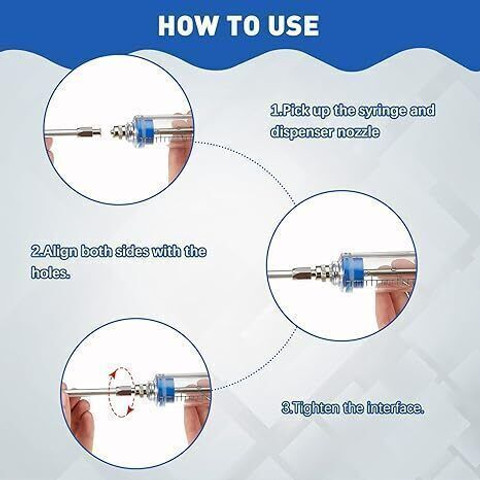 HOW TO USE

1.Pick up the syringe and dispenser nozzle

2.Align both sides with the holes.

3.Tighten the interface.