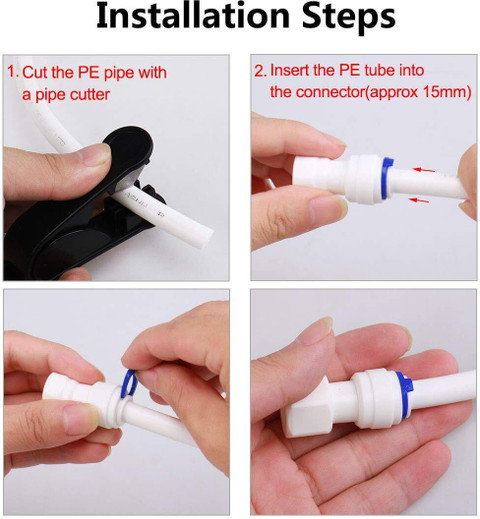 Installation Steps

1. Cut the PE pipe with a pipe cutter

2. Insert the PE tube into the connector(approx 15mm)