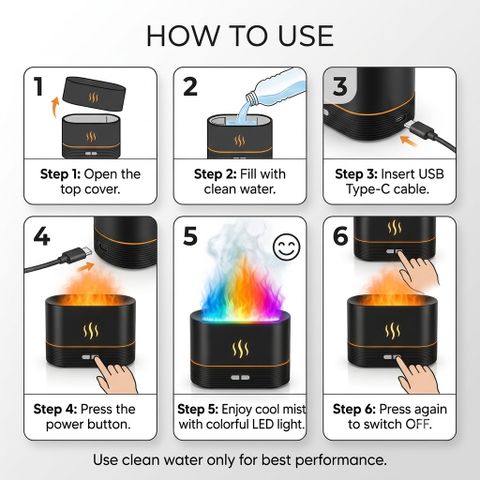 HOW TO USE

1

Step 1: Open the top cover.

2

Step 2: Fill with clean water.

3

Step 3: Insert USB Type-C cable.

4

Step 4: Press the power button.

5

Step 5: Enjoy cool mist with colorful LED light.

6

Step 6: Press again to switch OFF.

Use clean water only for best performance.