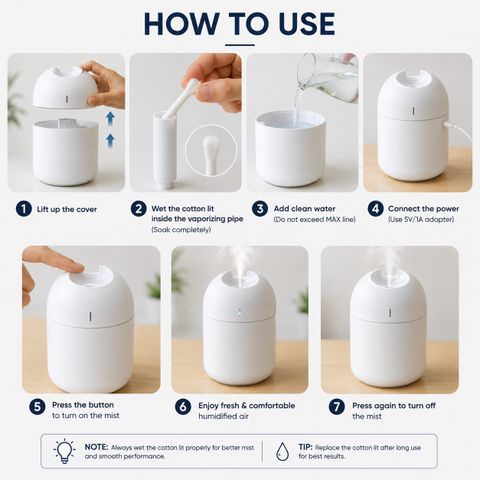 HOW TO USE

1 Lift up the cover

2 Wet the cotton lit inside the vaporizing pipe (Soak completely)

3 Add clean water (Do not exceed MAX line)

4 Connect the power (Use 5V/1A adapter)

5 Press the button to turn on the mist

6 Enjoy fresh & comfortable humidified air

7 Press again to turn off the mist

NOTE: Always wet the cotton lit properly for better mist and smooth performance.

TIP: Replace the cotton lit after long use for best results.