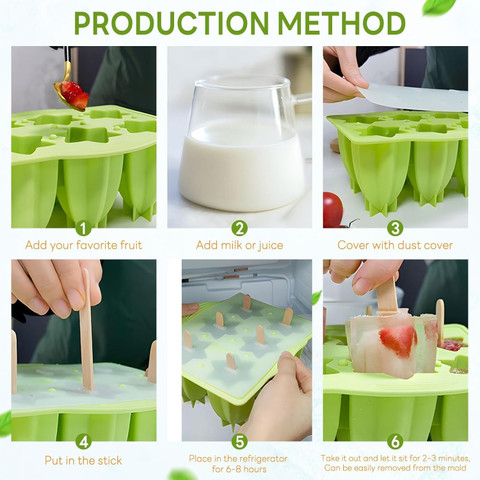 PRODUCTION METHOD

1
Add your favorite fruit

2
Add milk or juice

3
Cover with dust cover

4
Put in the stick

5
Place in the refrigerator for 6-8 hours

6
Take it out and let it sit for 2-3 minutes, Can be easily removed from the mold