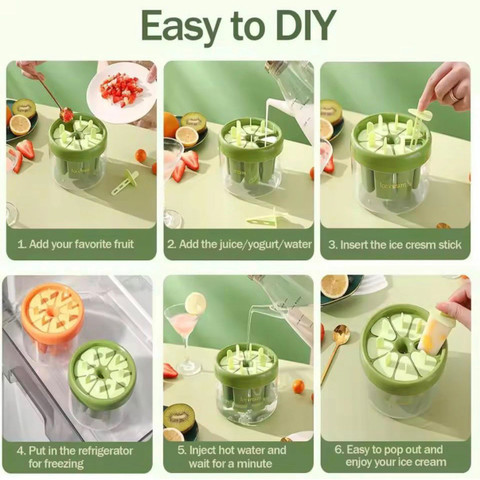 Easy to DIY

1. Add your favorite fruit

2. Add the juice/yogurt/water

3. Insert the ice cresm stick

4. Put in the refrigerator for freezing

5. Inject hot water and wait for a minute

6. Easy to pop out and enjoy your ice cream