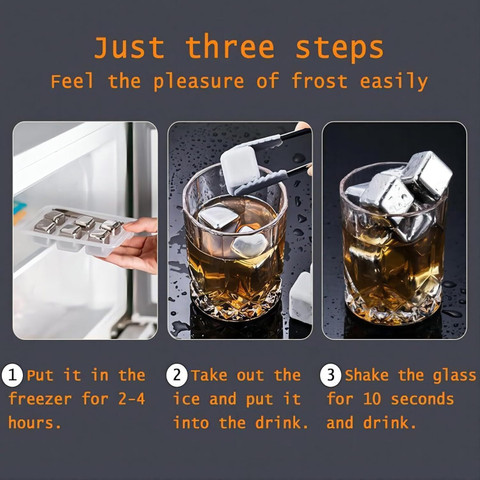 Just three steps
Feel the pleasure of frost easily

1 Put it in the freezer for 2-4 hours.

2 Take out the ice and put it into the drink.

3 Shake the glass for 10 seconds and drink.