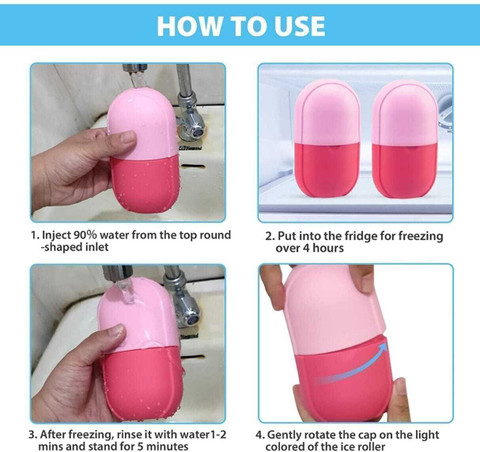 HOW TO USE

1. Inject 90% water from the top round -shaped inlet

2. Put into the fridge for freezing over 4 hours

3. After freezing, rinse it with water1-2 mins and stand for 5 minutes

4. Gently rotate the cap on the light colored of the ice roller