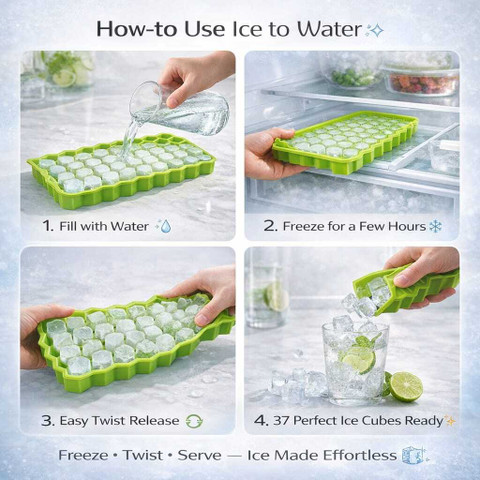 How-to Use Ice to Water

1. Fill with Water

2. Freeze for a Few Hours

3. Easy Twist Release

4. 37 Perfect Ice Cubes Ready

Freeze • Twist • Serve — Ice Made Effortless