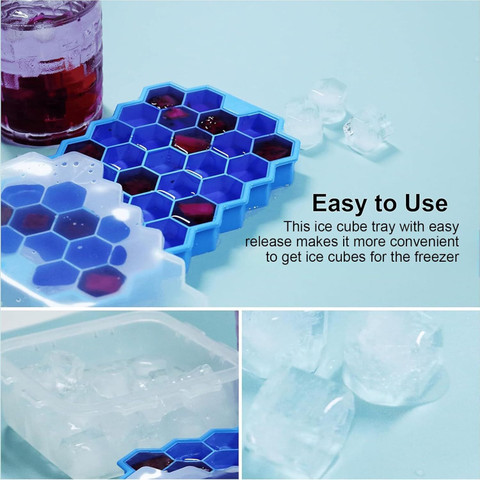 Easy to Use

This ice cube tray with easy release makes it more convenient to get ice cubes for the freezer