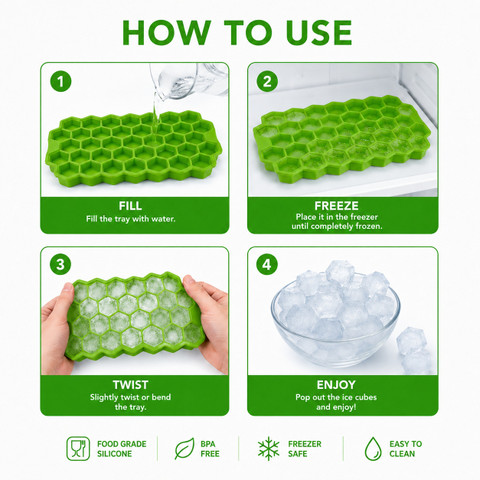 HOW TO USE

1

FILL
Fill the tray with water.

2

FREEZE
Place it in the freezer until completely frozen.

3

TWIST
Slightly twist or bend the tray.

4

ENJOY
Pop out the ice cubes and enjoy!

FOOD GRADE SILICONE

BPA FREE

FREEZER SAFE

EASY TO CLEAN