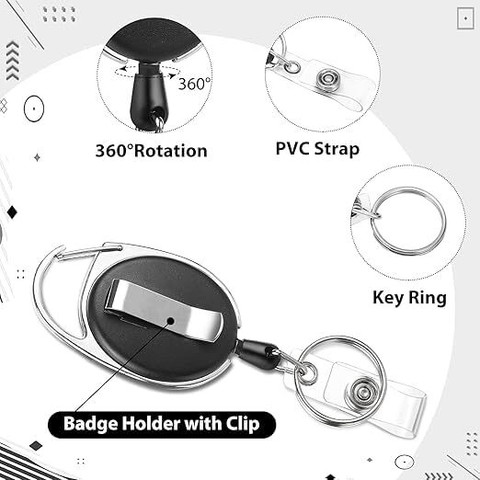 360°

360°Rotation

PVC Strap

Key Ring

Badge Holder with Clip