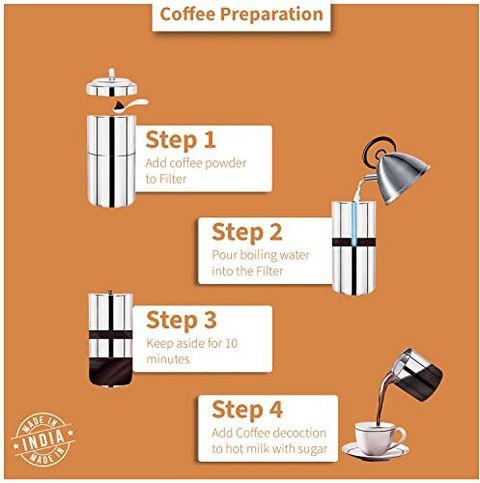 Coffee Preparation

Step 1
Add coffee powder to Filter

Step 2
Pour boiling water into the Filter

Step 3
Keep aside for 10 minutes

Step 4
Add Coffee decoction to hot milk with sugar

MADE IN
INDIA
MADE IN