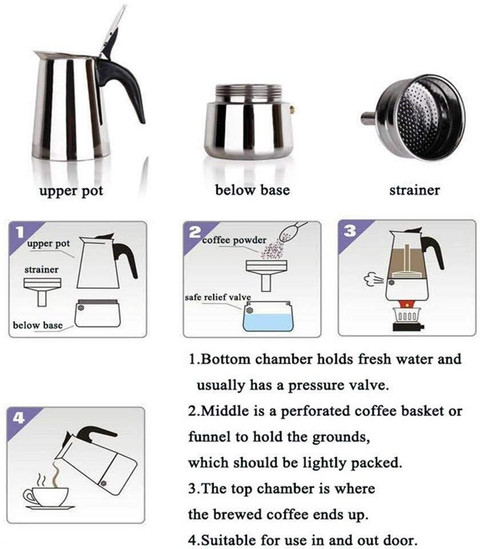 upper pot

below base

strainer

1
upper pot
strainer
below base

2
coffee powder
safe relief valve

3

4

1.Bottom chamber holds fresh water and usually has a pressure valve.

2.Middle is a perforated coffee basket or funnel to hold the grounds, which should be lightly packed.

3.The top chamber is where the brewed coffee ends up.

4.Suitable for use in and out door.