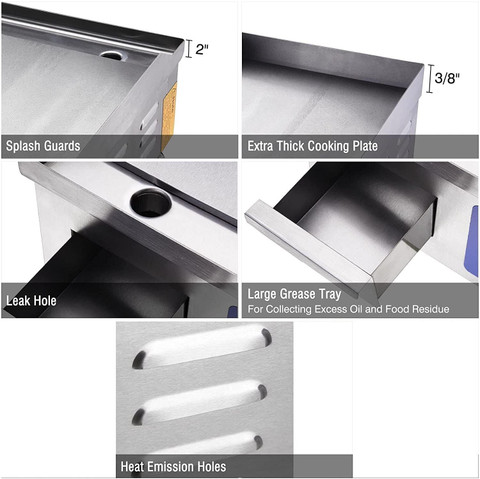 2"

Splash Guards

3/8"

Extra Thick Cooking Plate

Leak Hole

Large Grease Tray
For Collecting Excess Oil and Food Residue

Heat Emission Holes