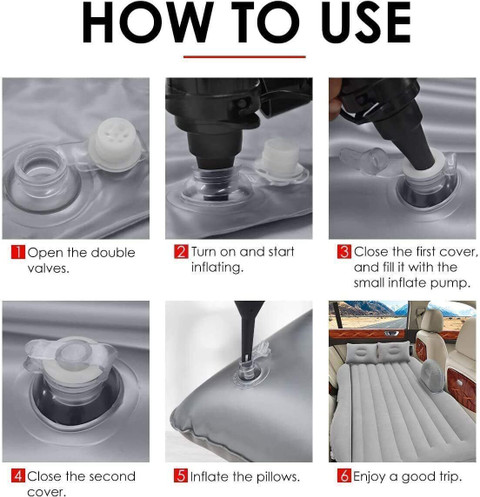 HOW TO USE

1 Open the double valves.

2 Turn on and start inflating.

3 Close the first cover, and fill it with the small inflate pump.

4 Close the second cover.

5 Inflate the pillows.

6 Enjoy a good trip.