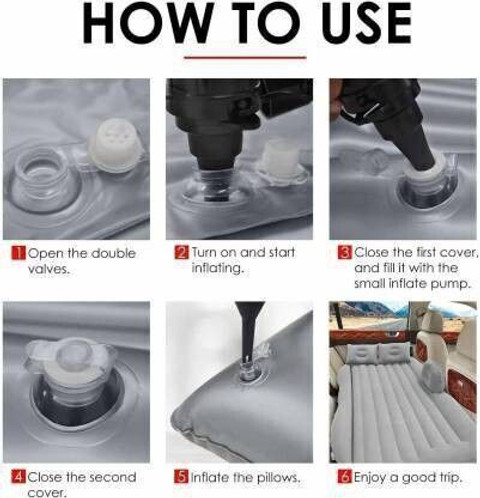 HOW TO USE

1 Open the double valves.

2 Turn on and start inflating.

3 Close the first cover, and fill it with the small inflate pump.

4 Close the second cover.

5 Inflate the pillows.

6 Enjoy a good trip.