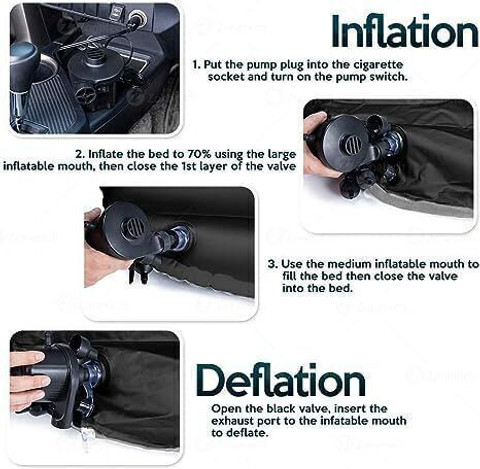 Inflation

1. Put the pump plug into the cigarette socket and turn on the pump switch.

2. Inflate the bed to 70% using the large inflatable mouth, then close the 1st layer of the valve

3. Use the medium inflatable mouth to fill the bed then close the valve into the bed.

Deflation

Open the black valve, insert the exhaust port to the infatable mouth to deflate.