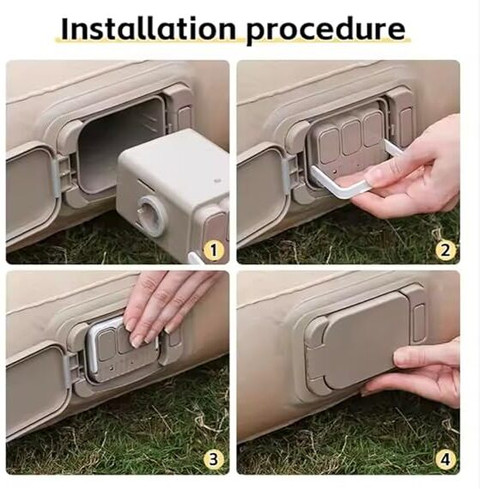 Installation procedure

1

2

3

4