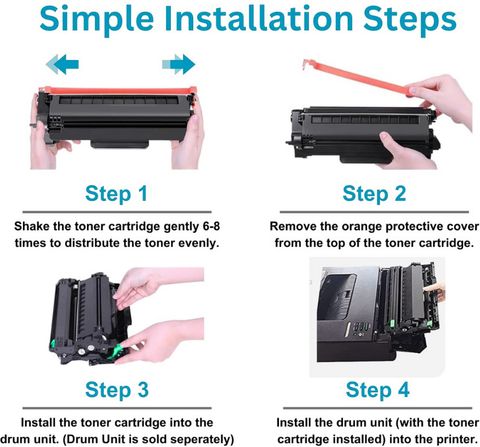 Simple Installation Steps

Step 1

Shake the toner cartridge gently 6-8 times to distribute the toner evenly.

Step 2

Remove the orange protective cover from the top of the toner cartridge.

Step 3

Install the toner cartridge into the drum unit. (Drum Unit is sold seperately)

Step 4

Install the drum unit (with the toner cartridge installed) into the printer.